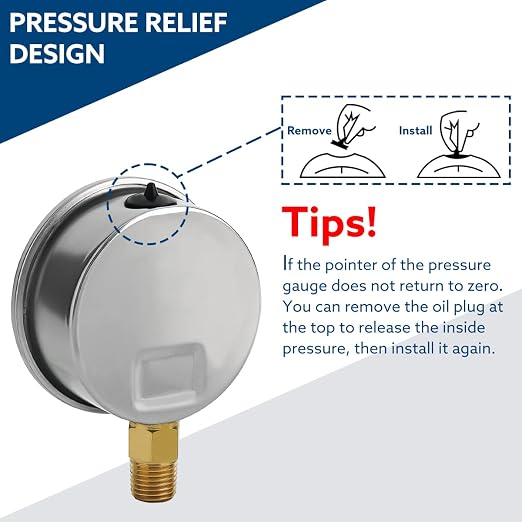 PRESSURE RELIEF DESIGN

Remove

Install

Tips!

If the pointer of the pressure gauge does not return to zero. You can remove the oil plug at the top to release the inside pressure, then install it again.