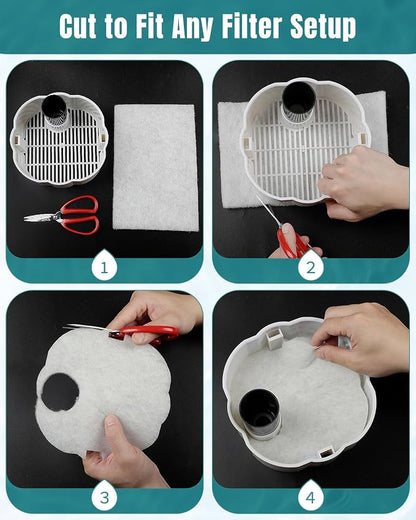 Cut to Fit Any Filter Setup

1

2

3

4