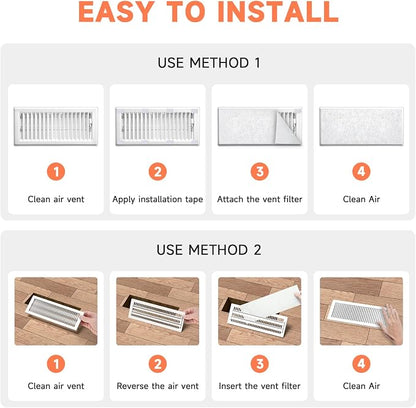 EASY TO INSTALL

USE METHOD 1

1
Clean air vent

2
Apply installation tape

3
Attach the vent filter

4
Clean Air

USE METHOD 2

1
Clean air vent

2
Reverse the air vent

3
Insert the vent filter

4
Clean Air