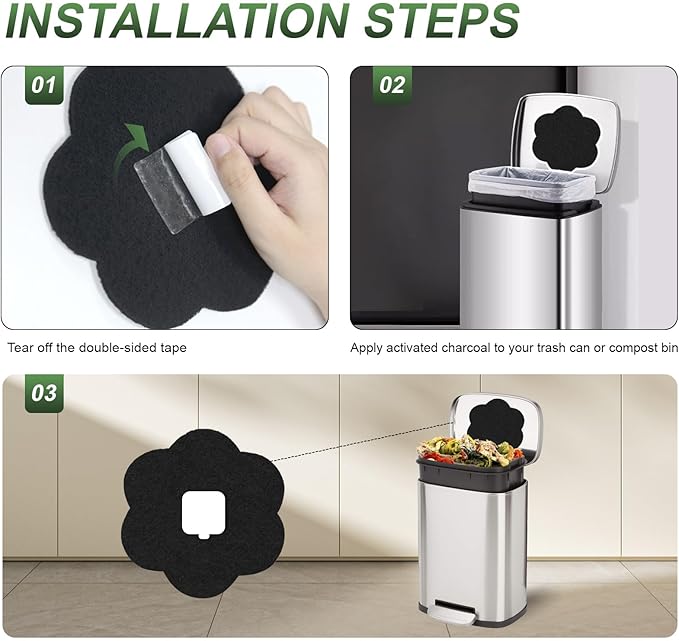 INSTALLATION STEPS

01

Tear off the double-sided tape

02

Apply activated charcoal to your trash can or compost bin

03