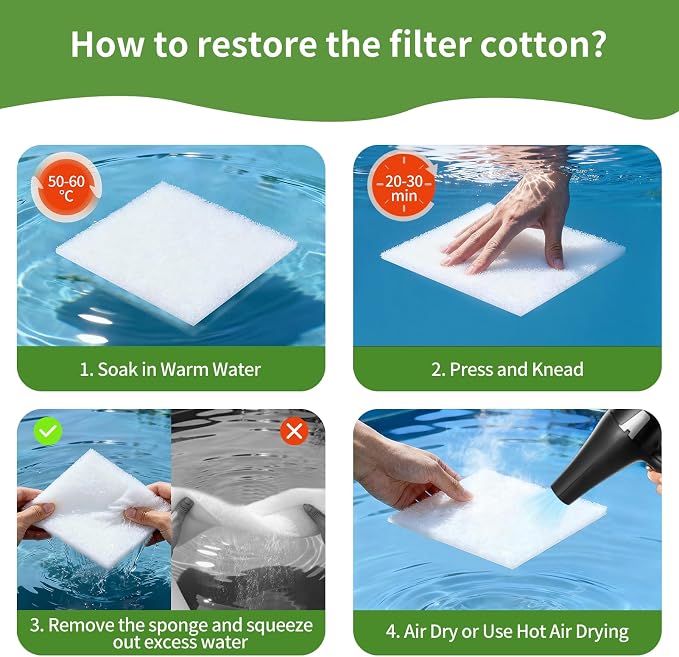 How to restore the filter cotton?

50-60 °C

1. Soak in Warm Water

20-30 min

2. Press and Knead

3. Remove the sponge and squeeze out excess water

4. Air Dry or Use Hot Air Drying