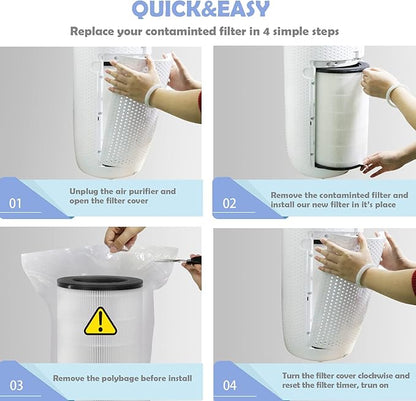 QUICK&EASY

Replace your contaminted filter in 4 simple steps

01

Unplug the air purifier and open the filter cover

02

Remove the contaminted filter and install our new filter in it's place

03

Remove the polybage before install

04

Turn the filter cover clockwise and reset the filter timer, trun on