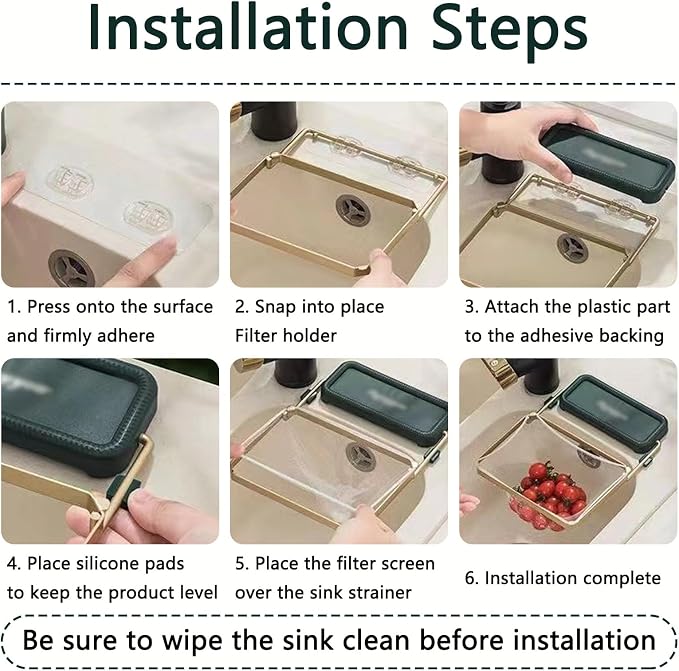 Installation Steps

1. Press onto the surface and firmly adhere

2. Snap into place Filter holder

3. Attach the plastic part to the adhesive backing

4. Place silicone pads to keep the product level

5. Place the filter screen over the sink strainer

6. Installation complete

Be sure to wipe the sink clean before installation