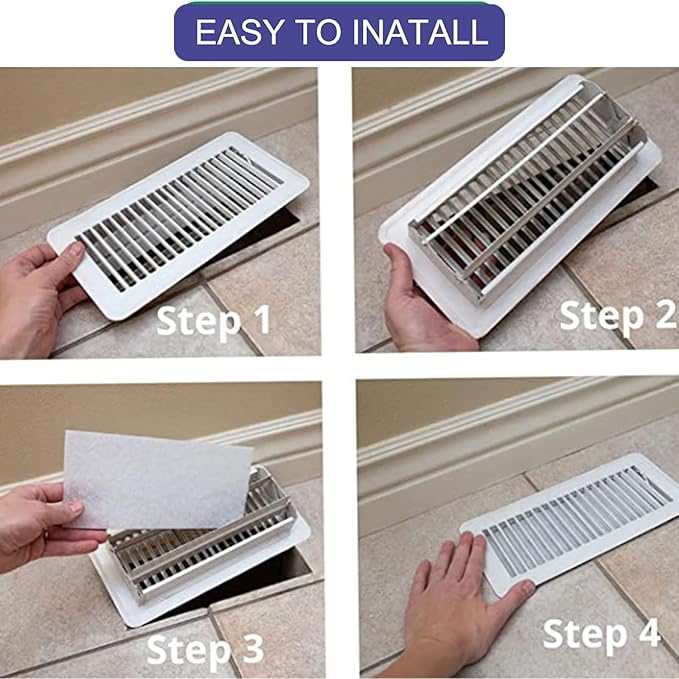 EASY TO INATALL

Step 1

Step 2

Step 3

Step 4