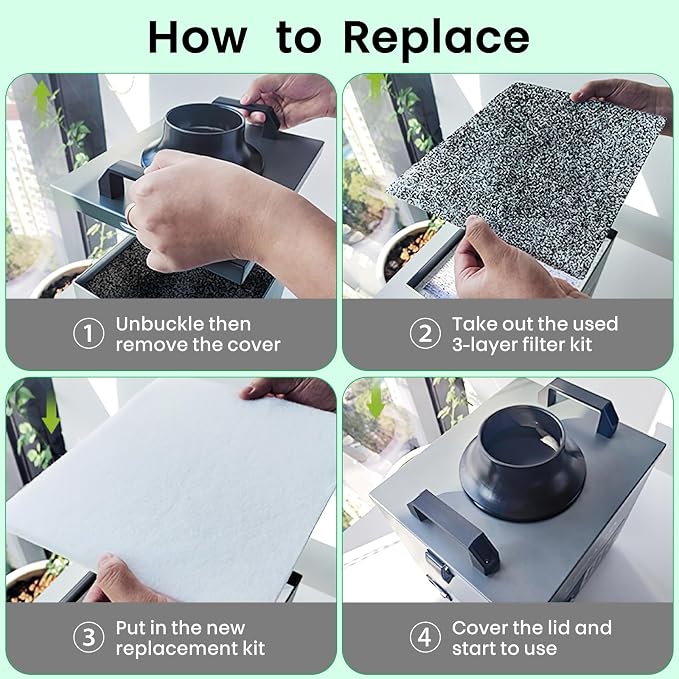 How to Replace

① Unbuckle then remove the cover

② Take out the used 3-layer filter kit

③ Put in the new replacement kit

④ Cover the lid and start to use