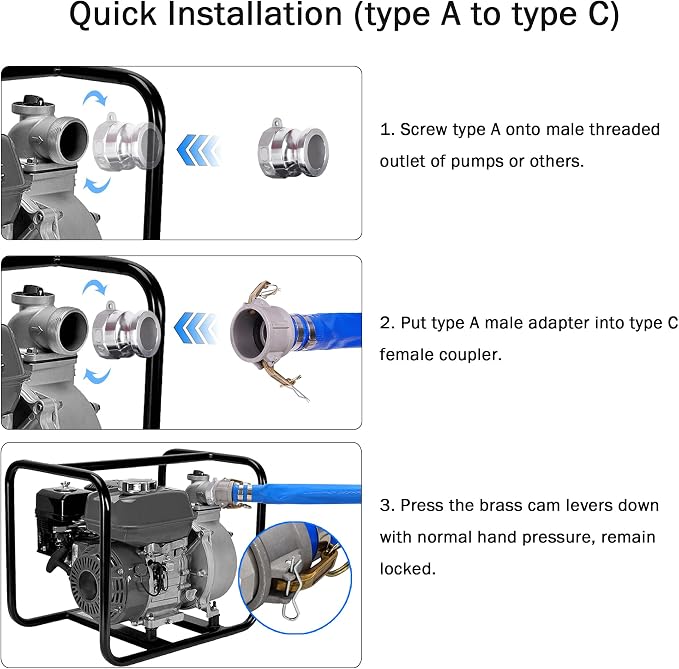 Quick Installation (type A to type C)

1. Screw type A onto male threaded outlet of pumps or others.

2. Put type A male adapter into type C female coupler.

3. Press the brass cam levers down with normal hand pressure, remain locked.