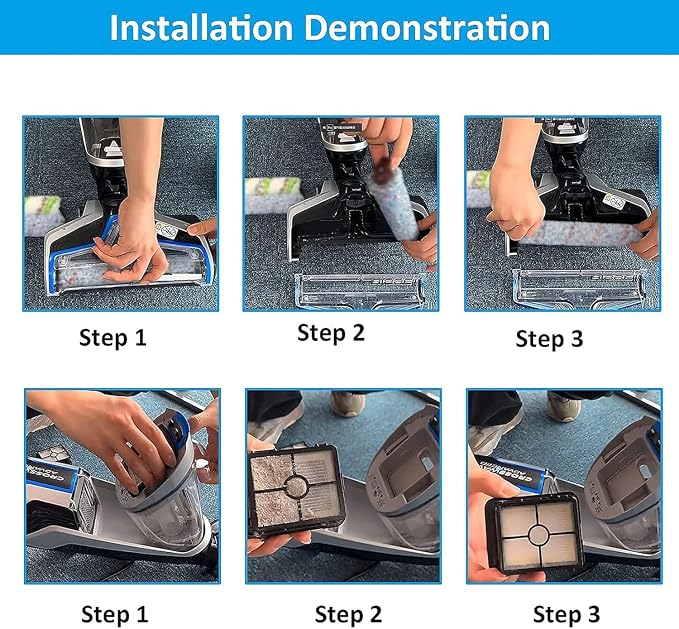 Installation Demonstration

Step 1

Step 2

Step 3

Step 1

Step 2

Step 3